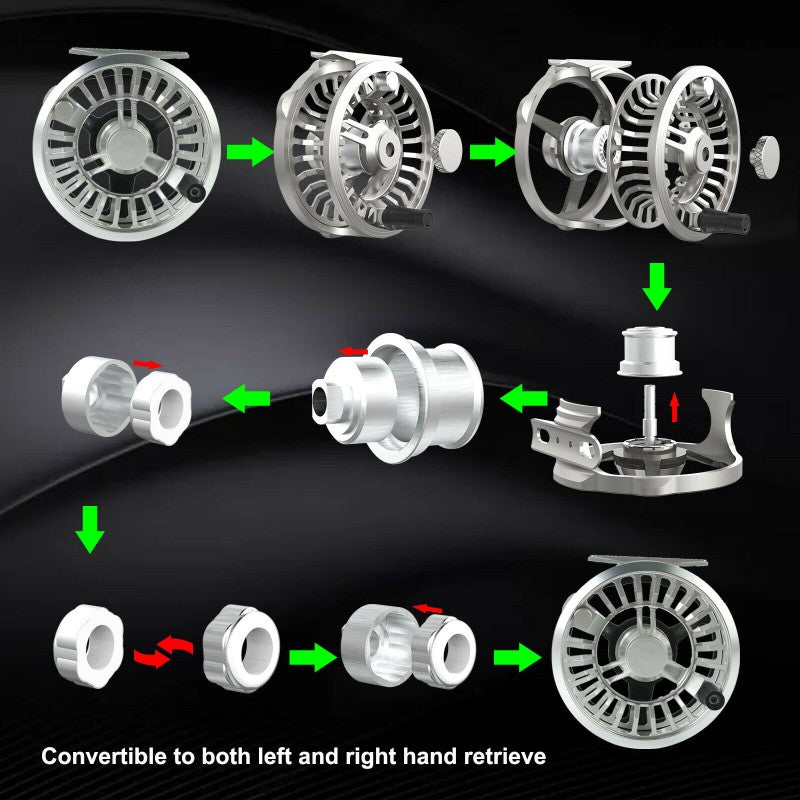 Convertible to both left and right hand retrieve