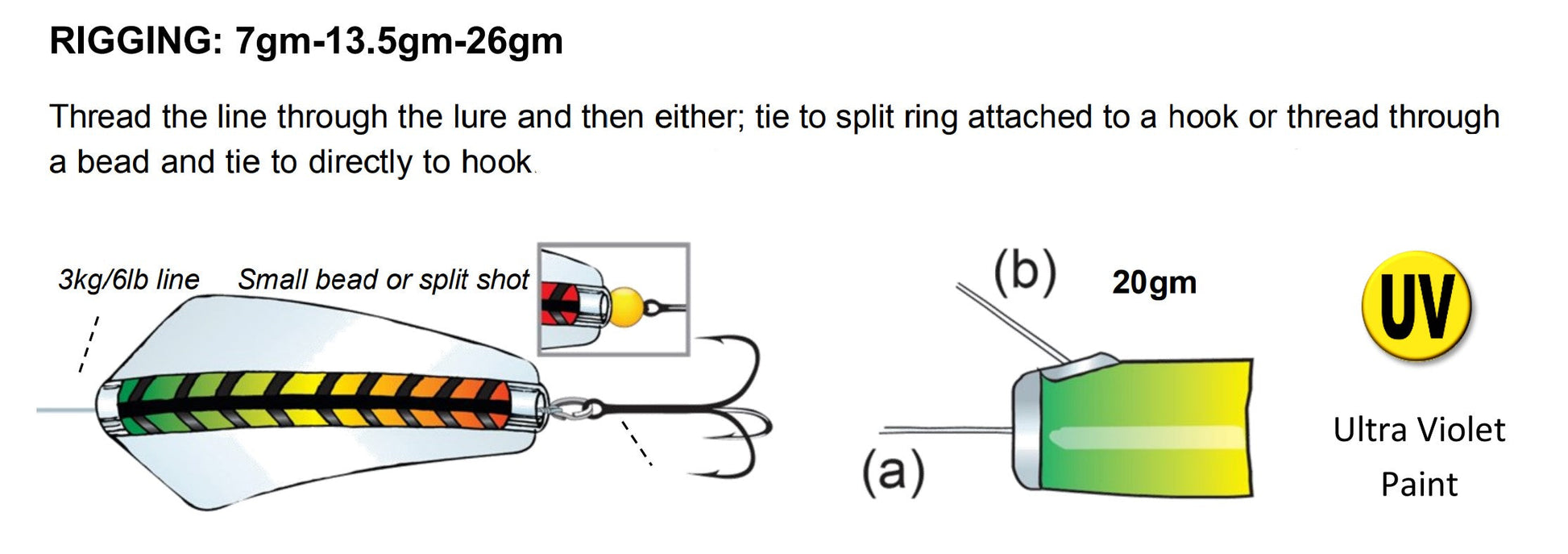 RIGGING: 7gm-13.5gm-26gm

Thread the line through the lure and then either; tie to split ring attached to a hook or thread through a bead and tie to directly to hook.

3kg/6lb line

Small bead or split shot

(b)

20gm

(a)

UV

Ultra Violet Paint