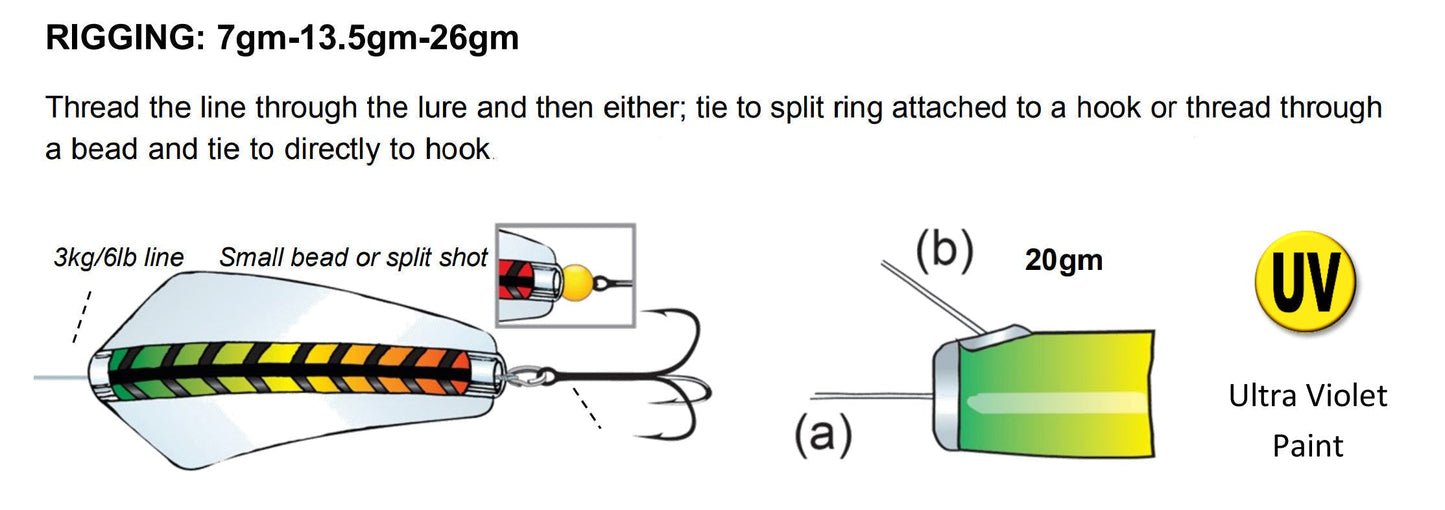 RIGGING: 7gm-13.5gm-26gm

Thread the line through the lure and then either; tie to split ring attached to a hook or thread through a bead and tie to directly to hook.

3kg/6lb line Small bead or split shot

(b) 20gm

(a)

UV

Ultra Violet Paint